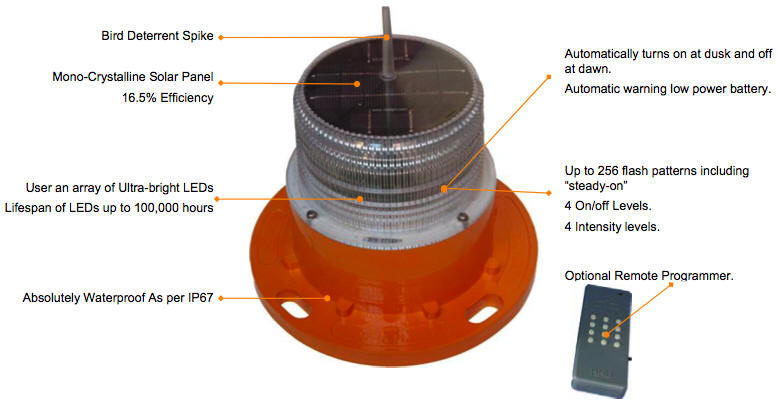 Bird Deterrent Spike

Mono-Crystalline Solar Panel
16.5% Efficiency

User an array of Ultra-bright LEDs
Lifespan of LEDs up to 100,000 hours

Absolutely Waterproof As per IP67

Automatically turns on at dusk and off at dawn.
Automatic warning low power battery.

Up to 256 flash patterns including "steady-on"
4 On/off Levels.
4 Intensity levels.

Optional Remote Programmer.