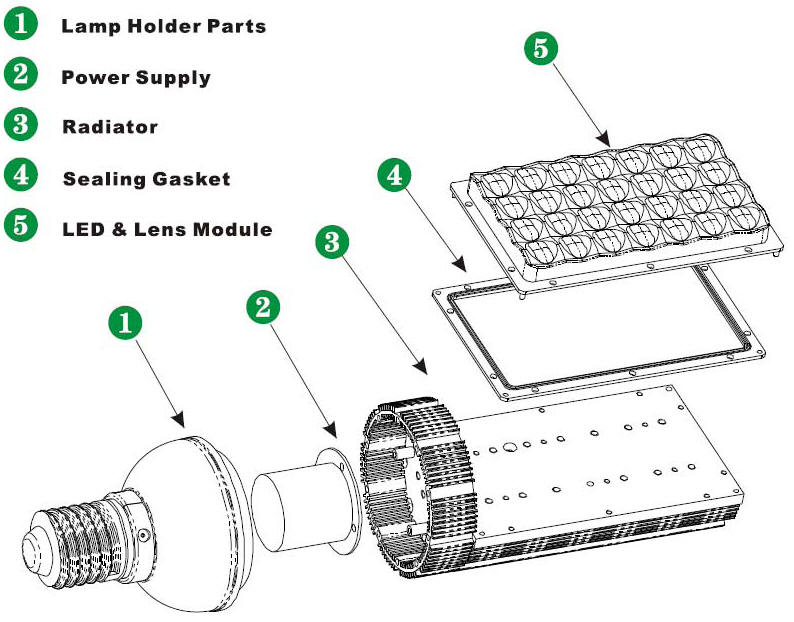 1 Lamp Holder Parts
2 Power Supply
3 Radiator
4 Sealing Gasket
5 LED & Lens Module

5
4
3
2
1